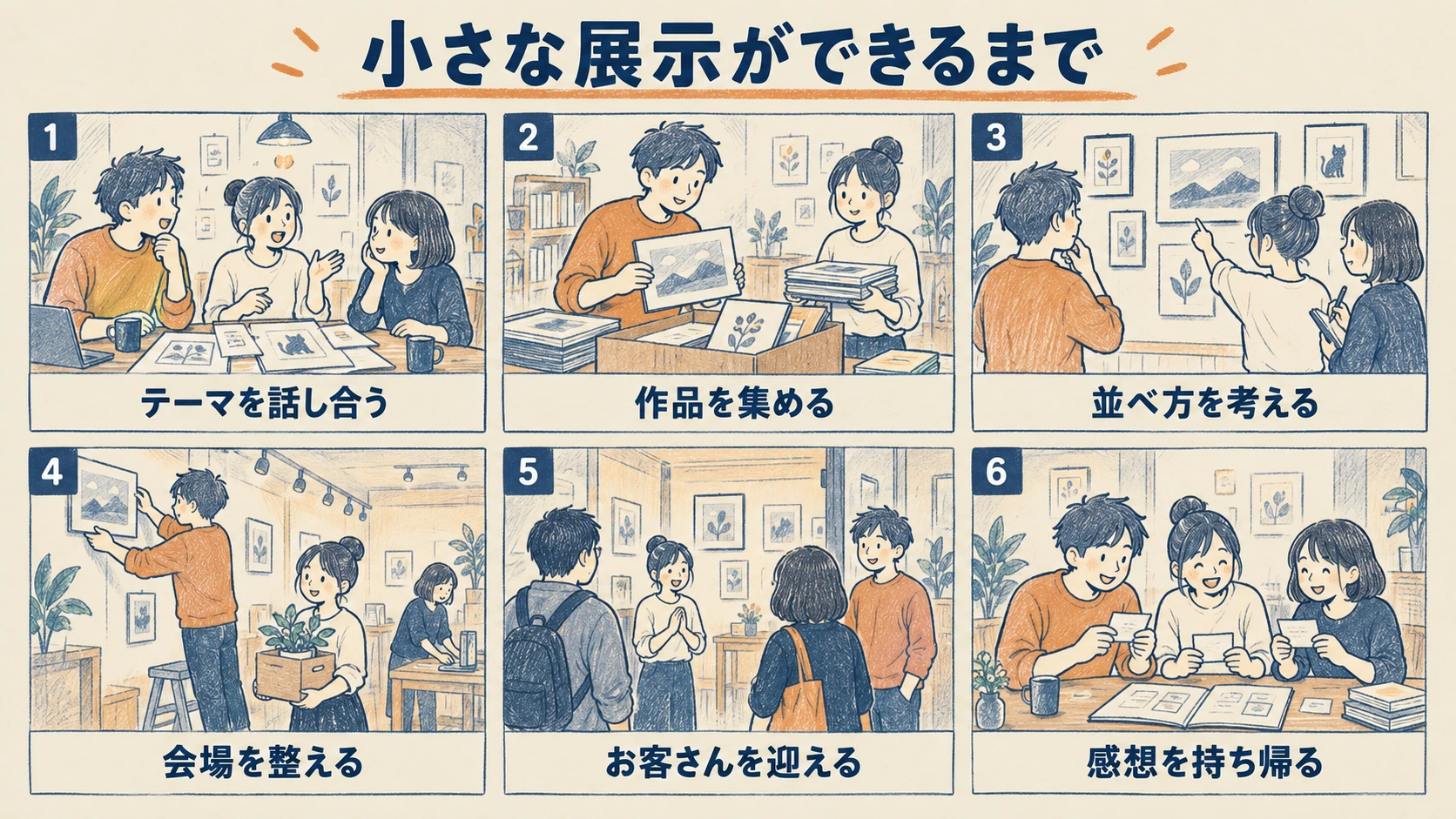 小さな展示ができるまで

1

テーマを話し合う

2

作品を集める

3

並べ方を考える

4

会場を整える

5

お客さんを迎える

6

感想を持ち帰る